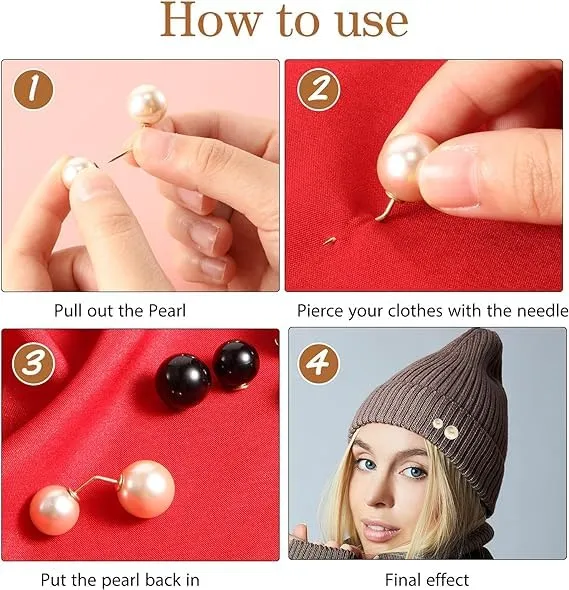 How to use

1

Pull out the Pearl

2

Pierce your clothes with the needle

3

Put the pearl back in

4

Final effect